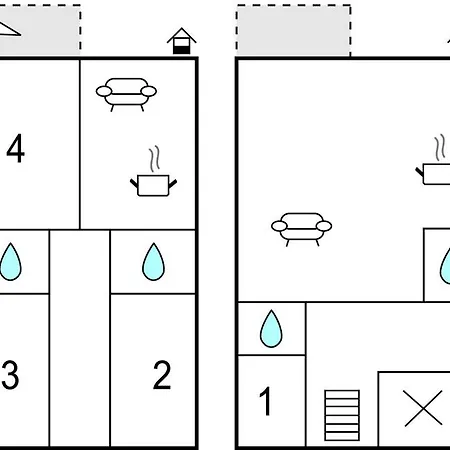 4
3
2
1